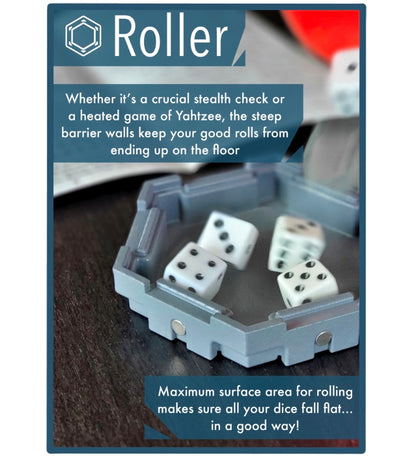 Roller

Whether it's a crucial stealth check or a heated game of Yahtzee, the steep barrier walls keep your good rolls from ending up on the floor

Maximum surface area for rolling makes sure all your dice fall flat... in a good way!